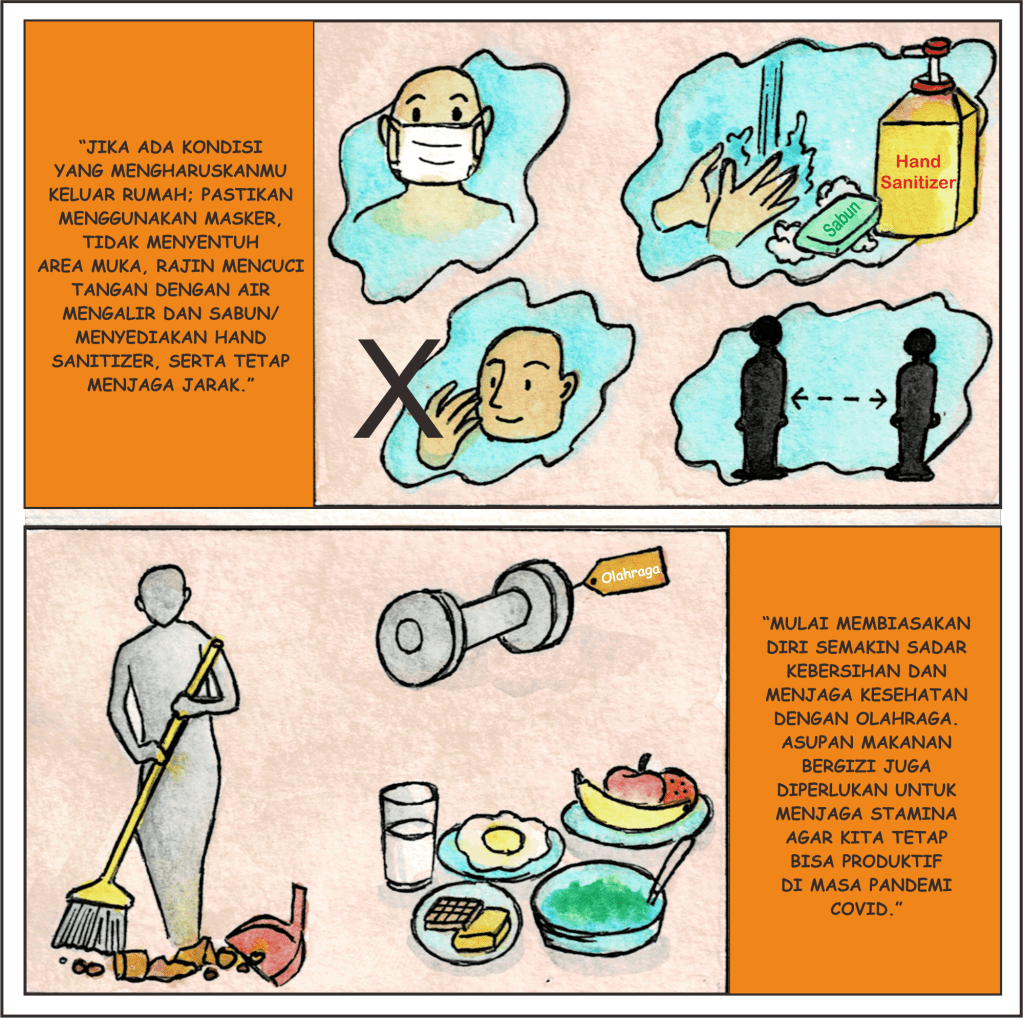 "JIKA ADA KONDISI YANG MENGHARUSKANMU KELUAR RUMAH; PASTIKAN MENGGUNAKAN MASKER, TIDAK MENYENTUH AREA MUKA, RAJIN MENCUCI TANGAN DENGAN AIR MENGALIR DAN SABUN/ MENYEDIAKAN HAND SANITIZER, SERTA TETAP MENJAGA JARAK."

Hand Sanitizer

Sabun

X

Olahraga

"MULAI MEMBIASAKAN DIRI SEMAKIN SADAR KEBERSIHAN DAN MENJAGA KESEHATAN DENGAN OLAHRAGA. ASUPAN MAKANAN BERGIZI JUGA DIPERLUKAN UNTUK MENJAGA STAMINA AGAR KITA TETAP BISA PRODUKTIF DI MASA PANDEMI COVID."